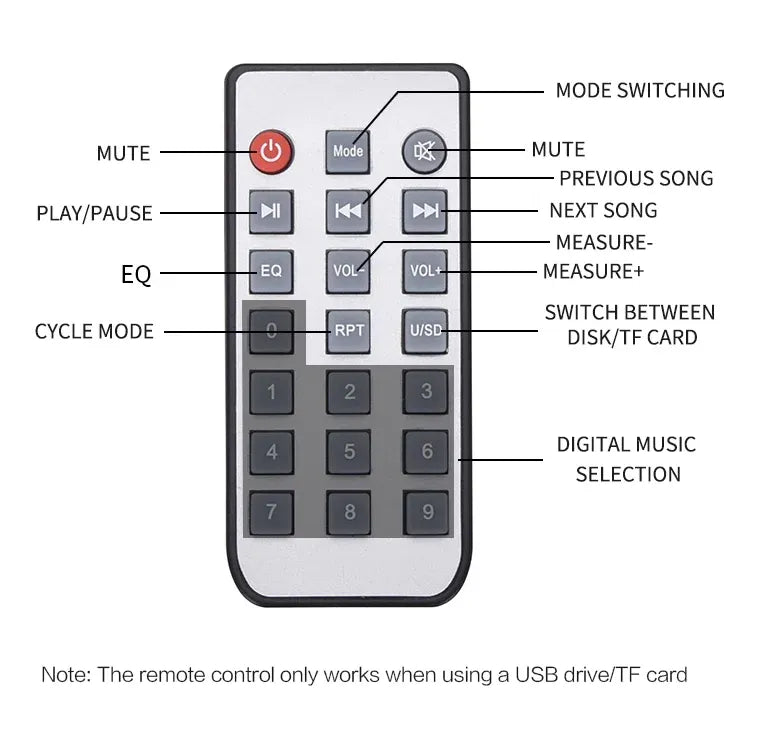 MODE SWITCHING

MUTE

Mode

MUTE

PREVIOUS SONG

PLAY/PAUSE

NEXT SONG

MEASURE-

EQ

EQ

VOL-

VOL+

MEASURE+

CYCLE MODE

0

RPT

U/SD

SWITCH BETWEEN DISK/TF CARD

1

2

3

4

5

6

DIGITAL MUSIC SELECTION

7

8

9

Note: The remote control only works when using a USB drive/TF card