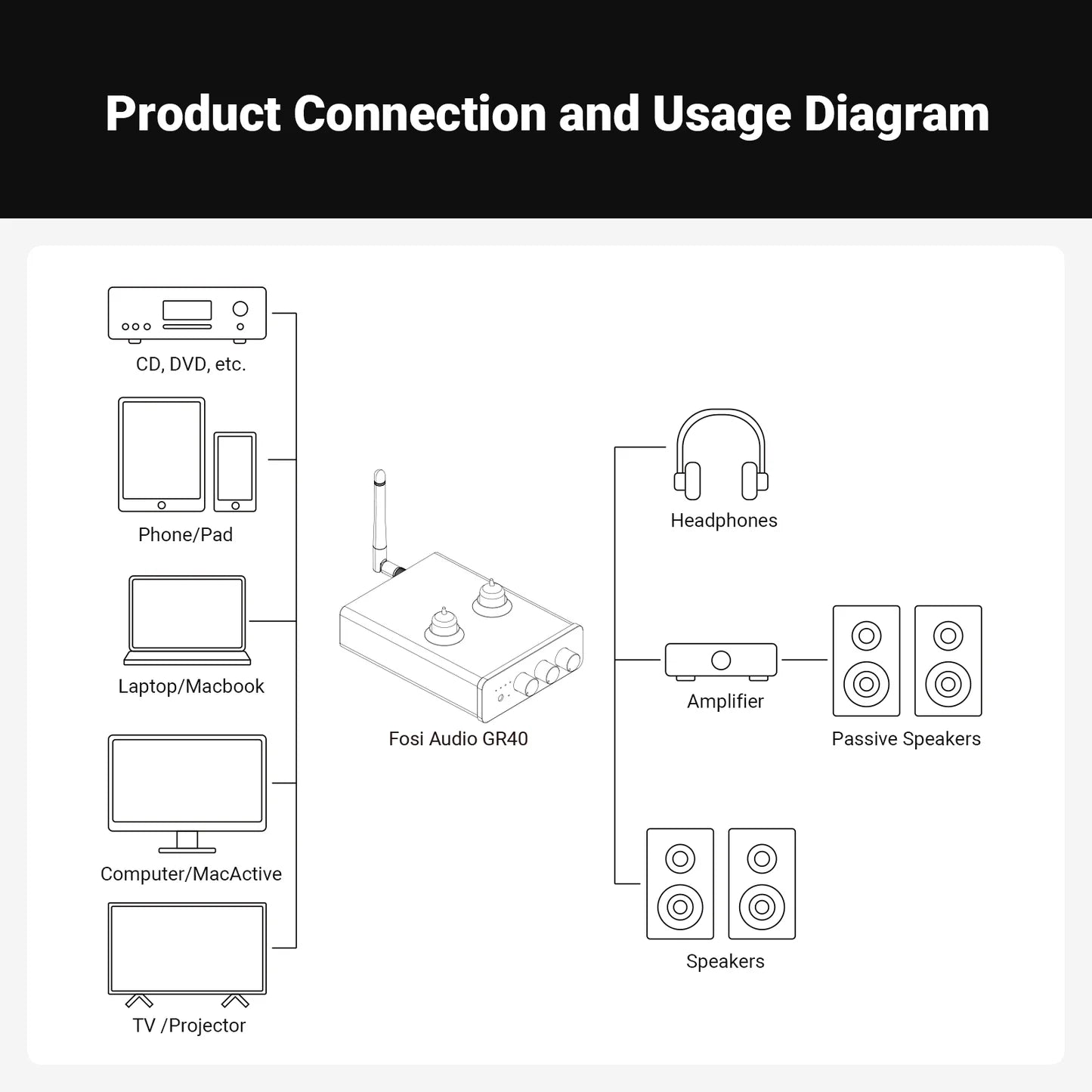 Product Connection and Usage Diagram

CD, DVD, etc.

Phone/Pad

Laptop/Macbook

Computer/MacActive

TV /Projector

Fosi Audio GR40

Headphones

Amplifier

Passive Speakers

Speakers